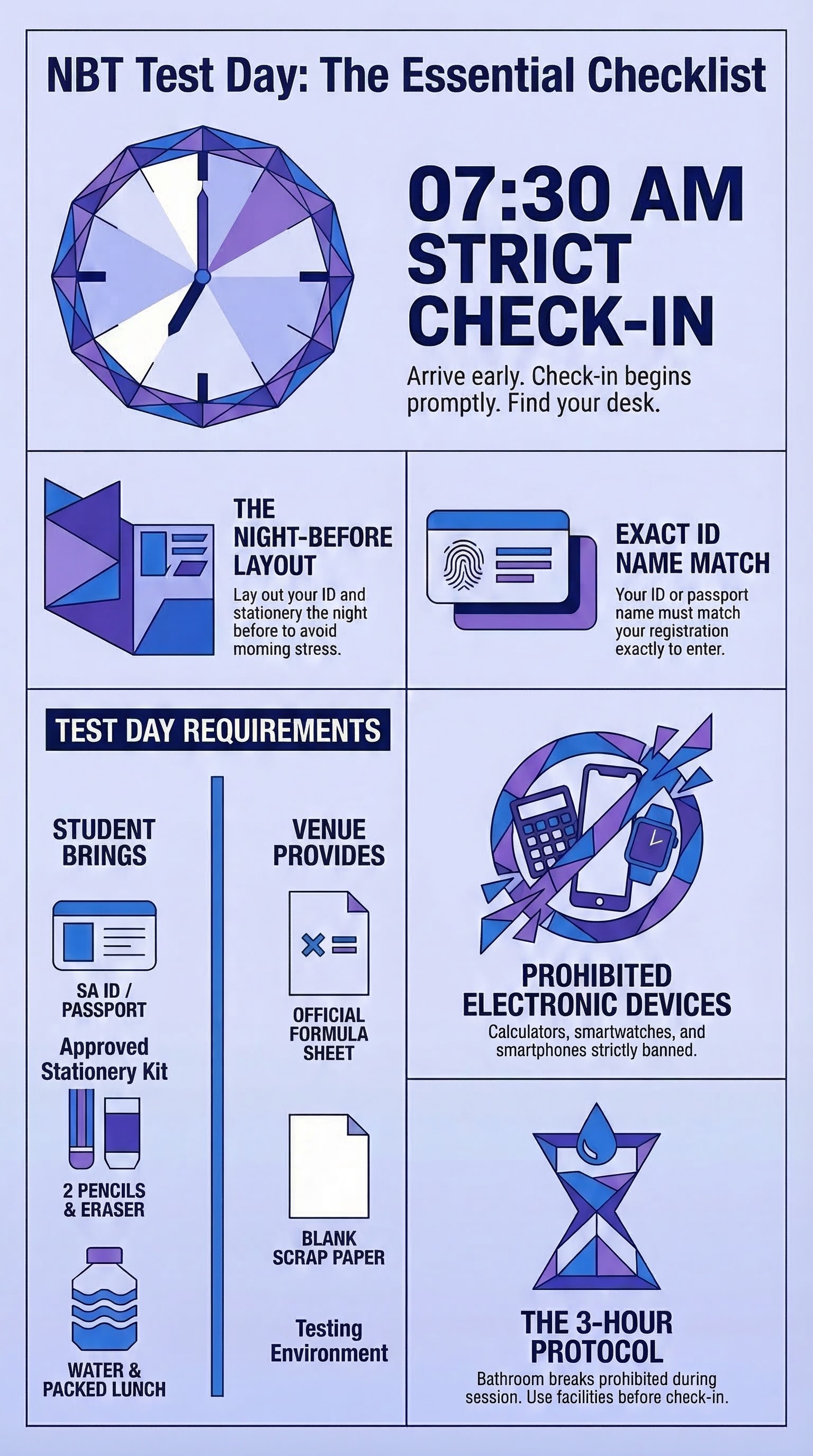 NBT Test Day: The Essential Checklist

07:30 AM STRICT CHECK-IN

Arrive early. Check-in begins promptly. Find your desk.

THE NIGHT-BEFORE LAYOUT

Lay out your ID and stationery the night before to avoid moming stress.

EXACT ID NAME MATCH

Your ID or passport name must match your registration exactly to enter.

TEST DAY REQUIREMENTS

STUDENT BRINGS

SA ID / PASSPORT

Approved Stationery Kit

2 PENCILS & ERASER

WATER & PACKED LUNCH

VENUE PROVIDES

OFFICIAL FORMULA SHEET

BLANK SCRAP PAPER

Testing Environment

PROHIBITED ELECTRONIC DEVICES

Calculators, smartwatches, and smartphones strictly banned.

THE 3-HOUR PROTOCOL

Bathroom breaks prohibited during session. Use facilities before check-in.